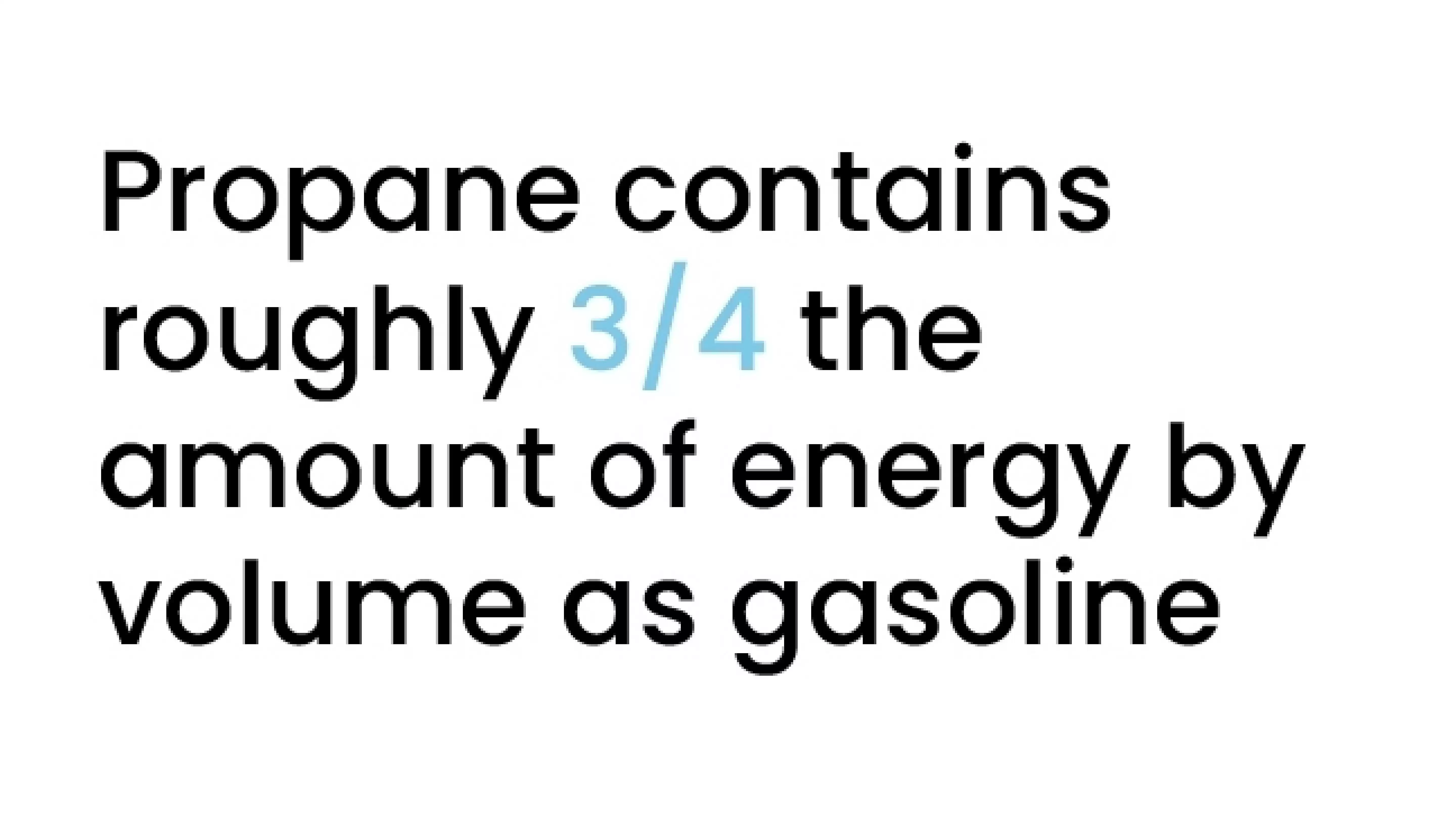 Propane contains roughly 3/4 the amount of energy by volume as gasoline