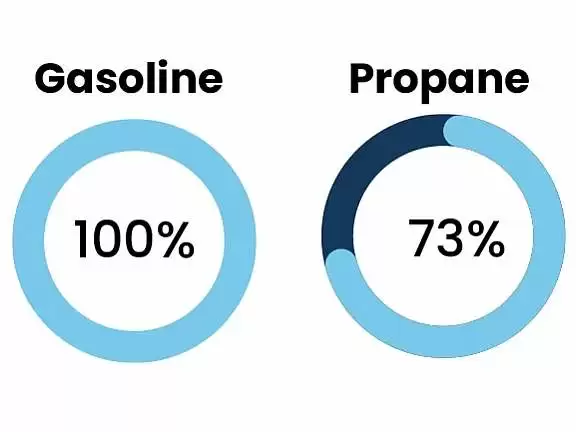 Gasoline

100%

Propane

73%