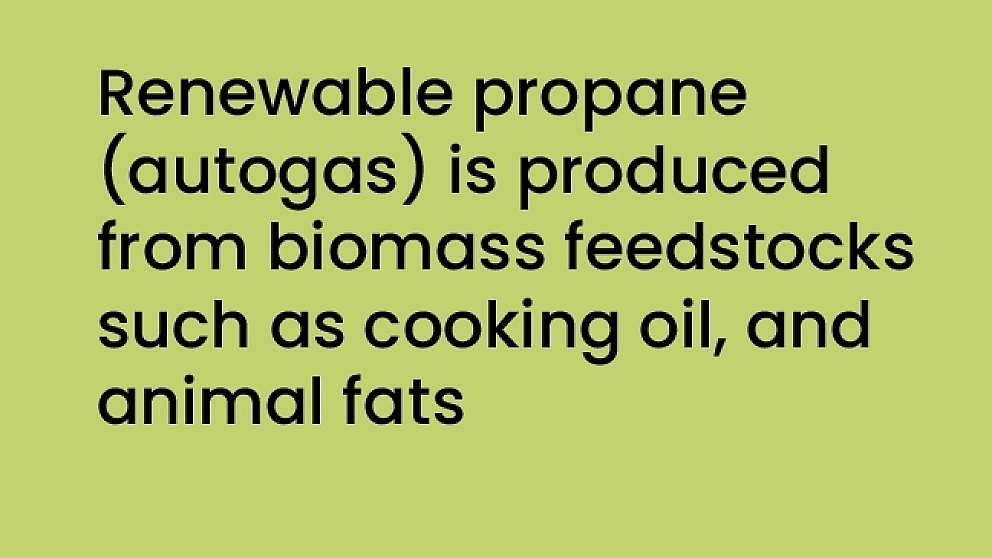 Renewable propane (autogas) is produced from biomass feedstocks such as cooking oil, and animal fats