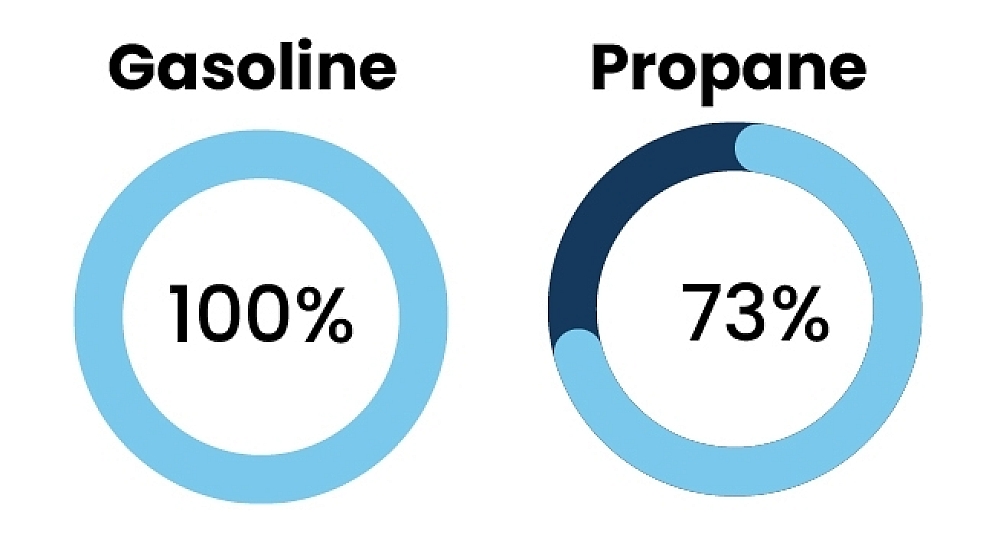 Gasoline

100%

Propane

73%